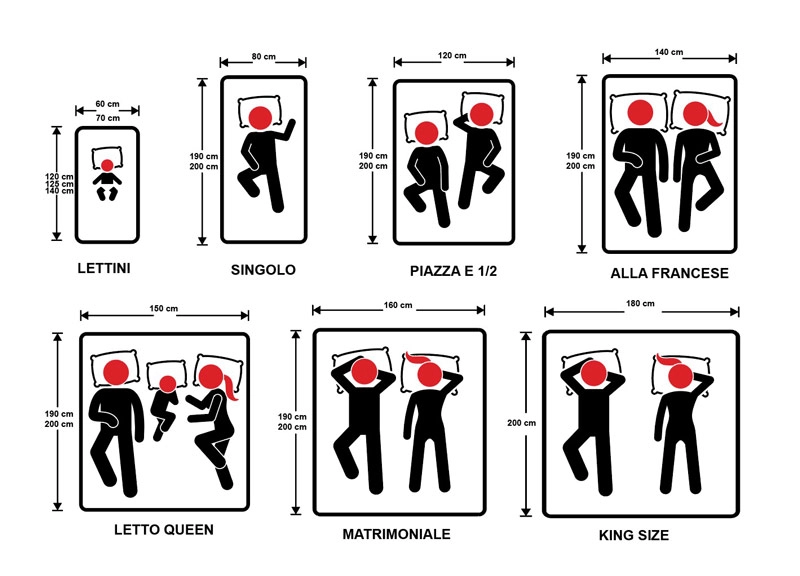 60 cm
70 cm
120 cm
125 cm
140 cm
LETTINI

80 cm
190 cm
200 cm
SINGOLO

120 cm
190 cm
200 cm
PIAZZA E 1/2

140 cm
190 cm
200 cm
ALLA FRANCESE

150 cm
190 cm
200 cm
LETTO QUEEN

160 cm
190 cm
200 cm
MATRIMONIALE

180 cm
200 cm
KING SIZE